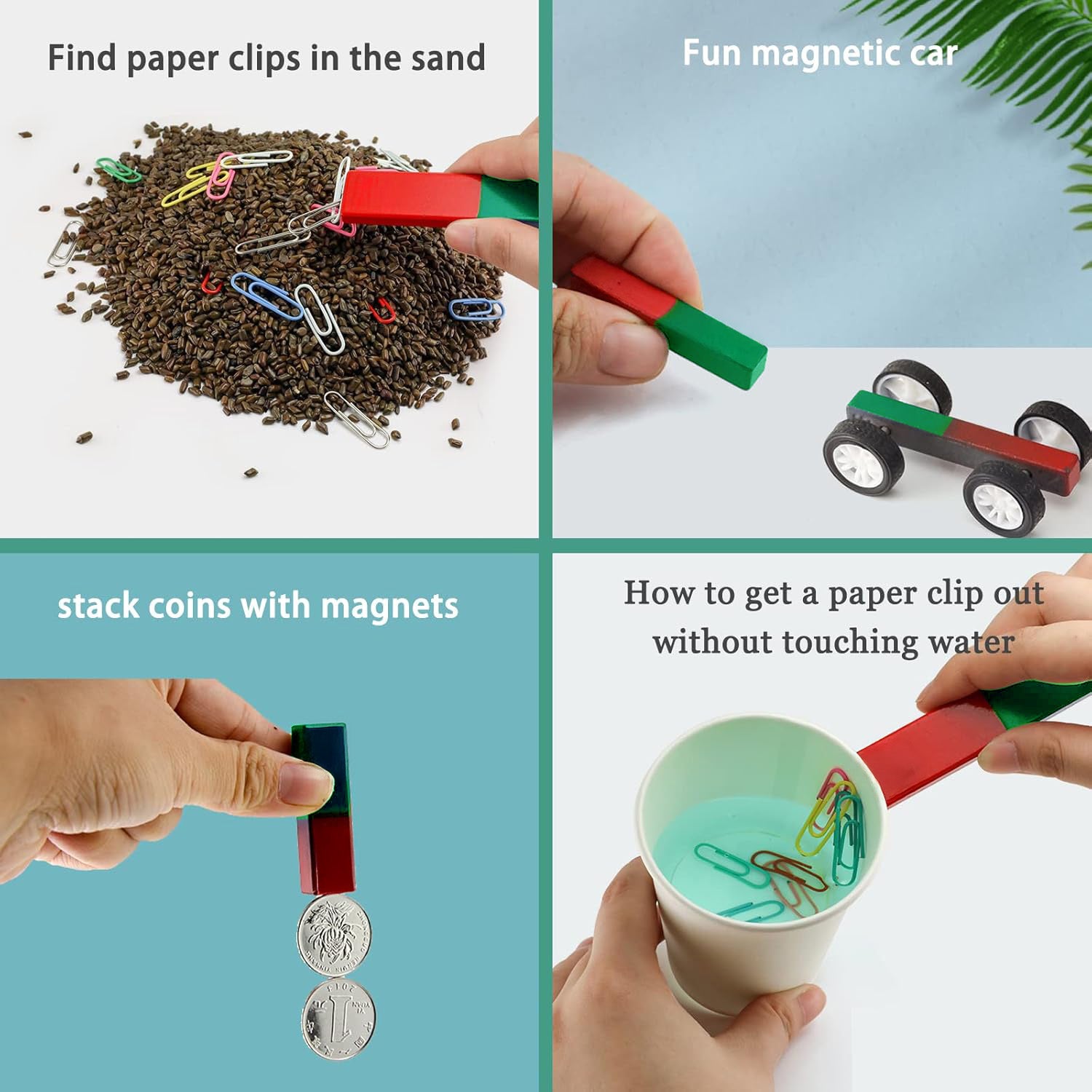 Find paper clips in the sand

Fun magnetic car

stack coins with magnets

How to get a paper clip out without touching water