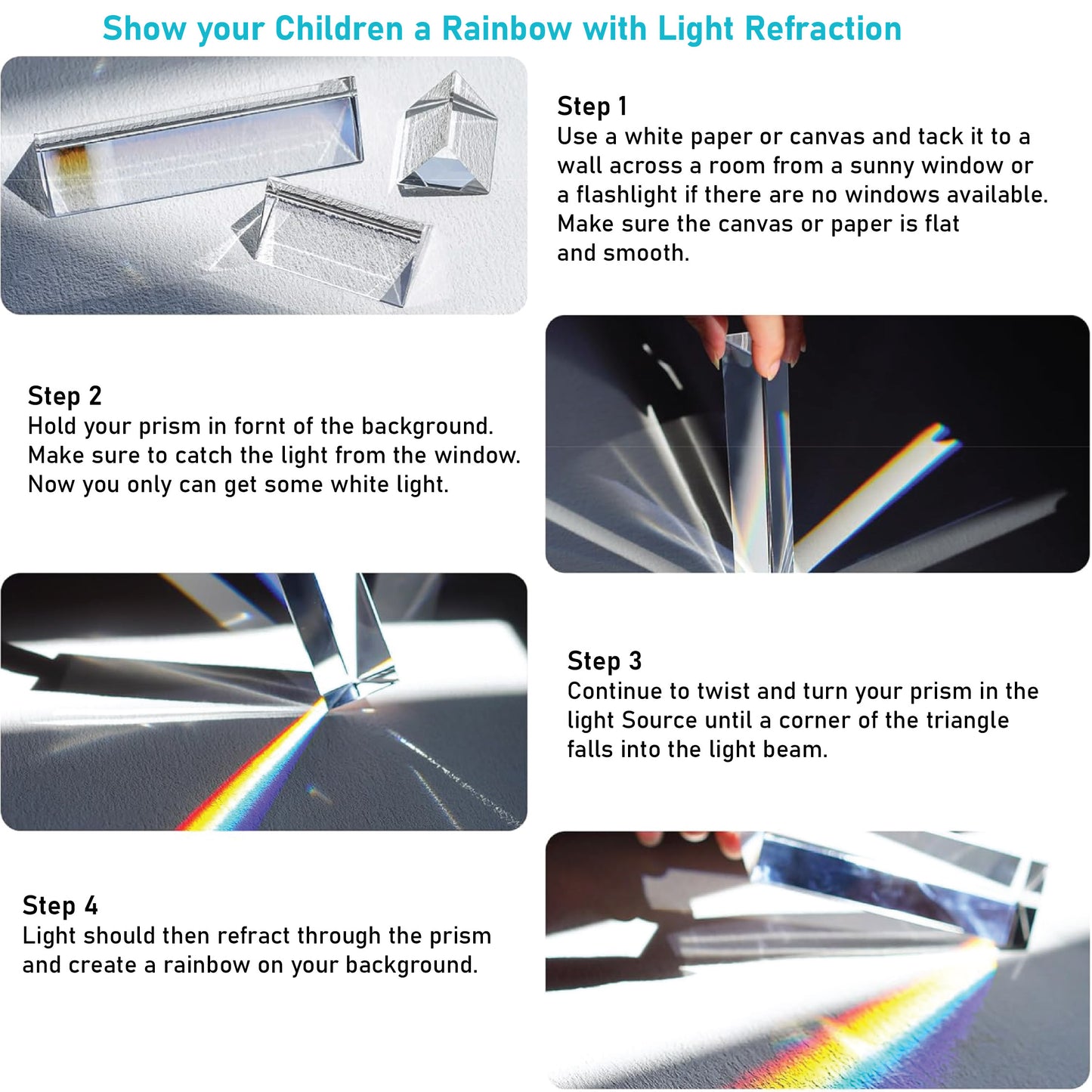 Show your Children a Rainbow with Light Refraction

Step 1
Use a white paper or canvas and tack it to a wall across a room from a sunny window or a flashlight if there are no windows available. Make sure the canvas or paper is flat and smooth.

Step 2
Hold your prism in fornt of the background. Make sure to catch the light from the window. Now you only can get some white light.

Step 3
Continue to twist and turn your prism in the light Source until a corner of the triangle falls into the light beam.

Step 4
Light should then refract through the prism and create a rainbow on your background.