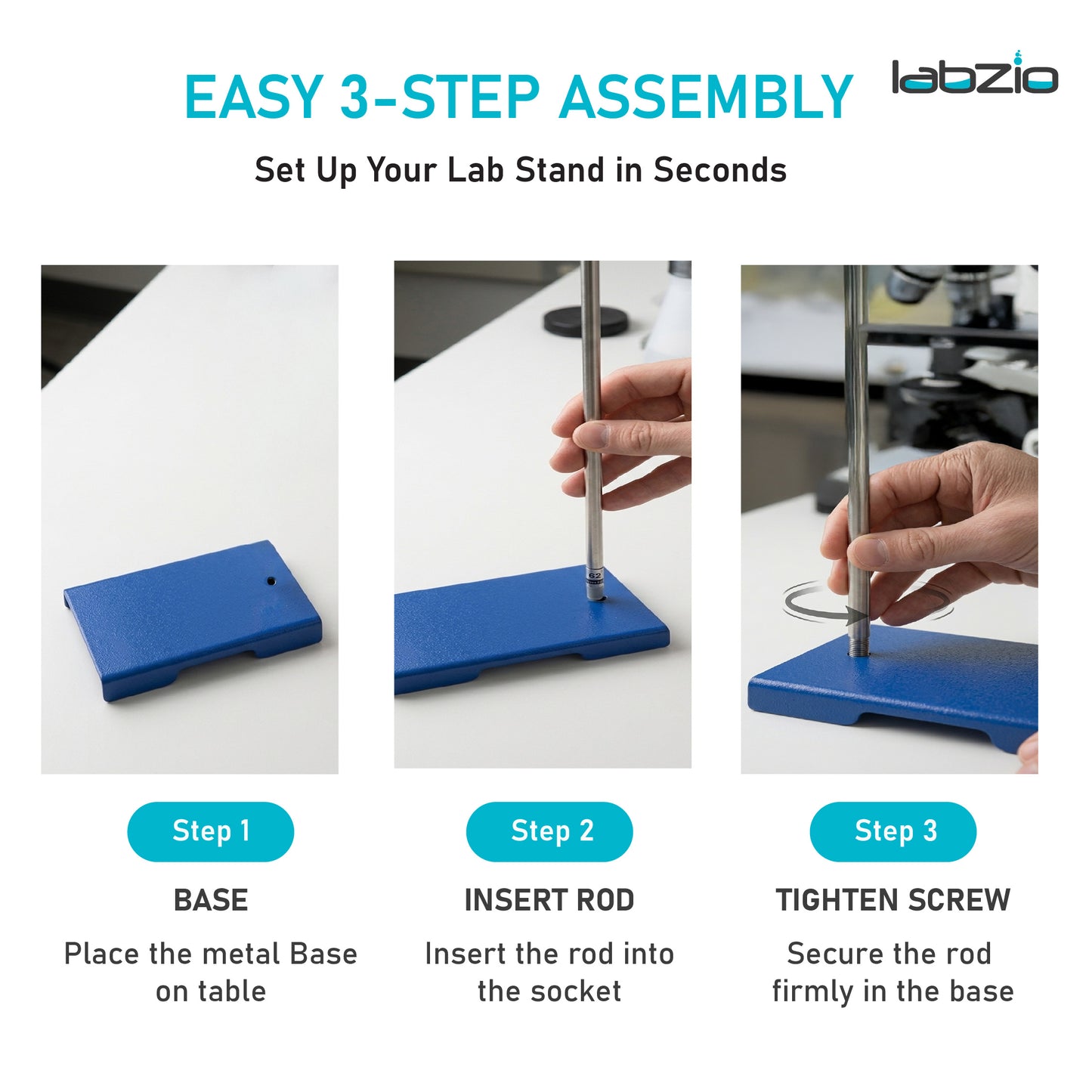 EASY 3-STEP ASSEMBLY

labzio

Set Up Your Lab Stand in Seconds

62

Step 1

BASE

Place the metal Base on table

Step 2

INSERT ROD

Insert the rod into the socket

Step 3

TIGHTEN SCREW

Secure the rod firmly in the base